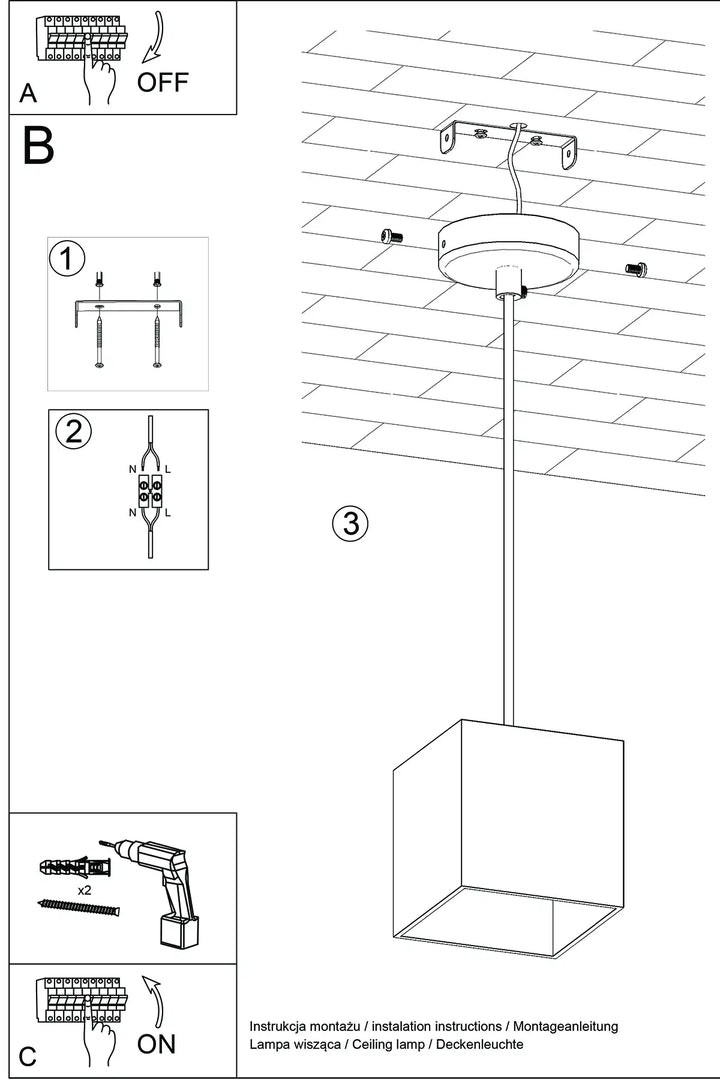 A
OFF

B

1

2
N L
N L

3

x2

C
ON

Instrukcja montażu / instalation instructions / Montageanleitung
Lampa wisząca / Ceiling lamp / Deckenleuchte