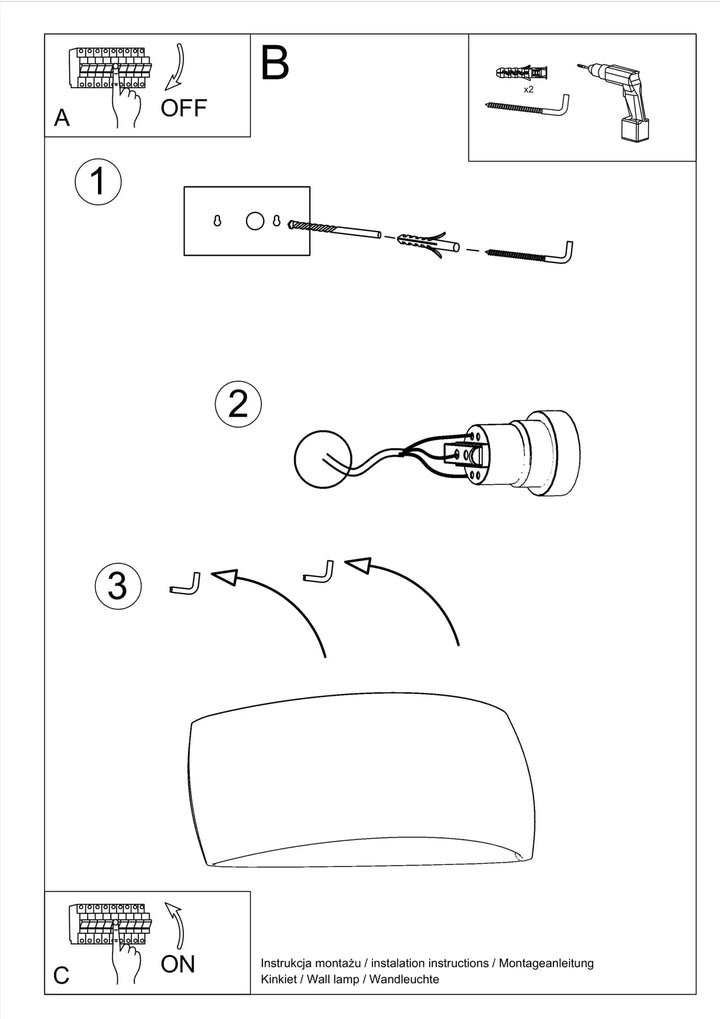 A
OFF

B

x2

1

2

3

C
ON

Instrukcja montażu / instalation instructions / Montageanleitung
Kinkiet / Wall lamp / Wandleuchte