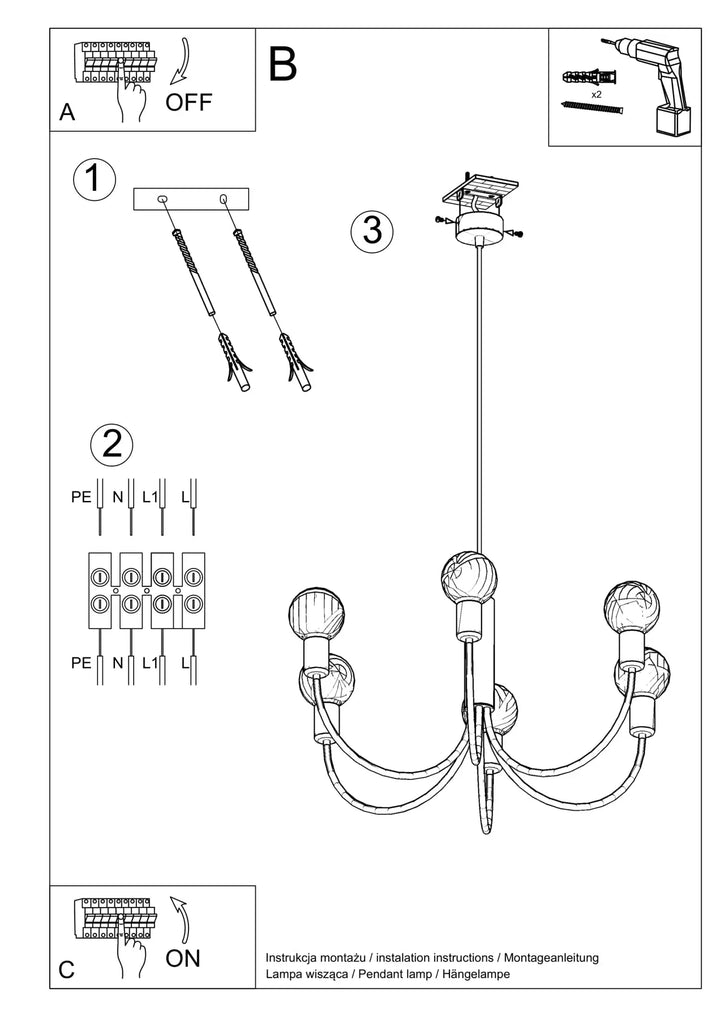 A
OFF

B

x2

1

3

2

PE N L1 L

PE N L1 L

C
ON

Instrukcja montażu / instalation instructions / Montageanleitung
Lampa wisząca / Pendant lamp / Hängelampe